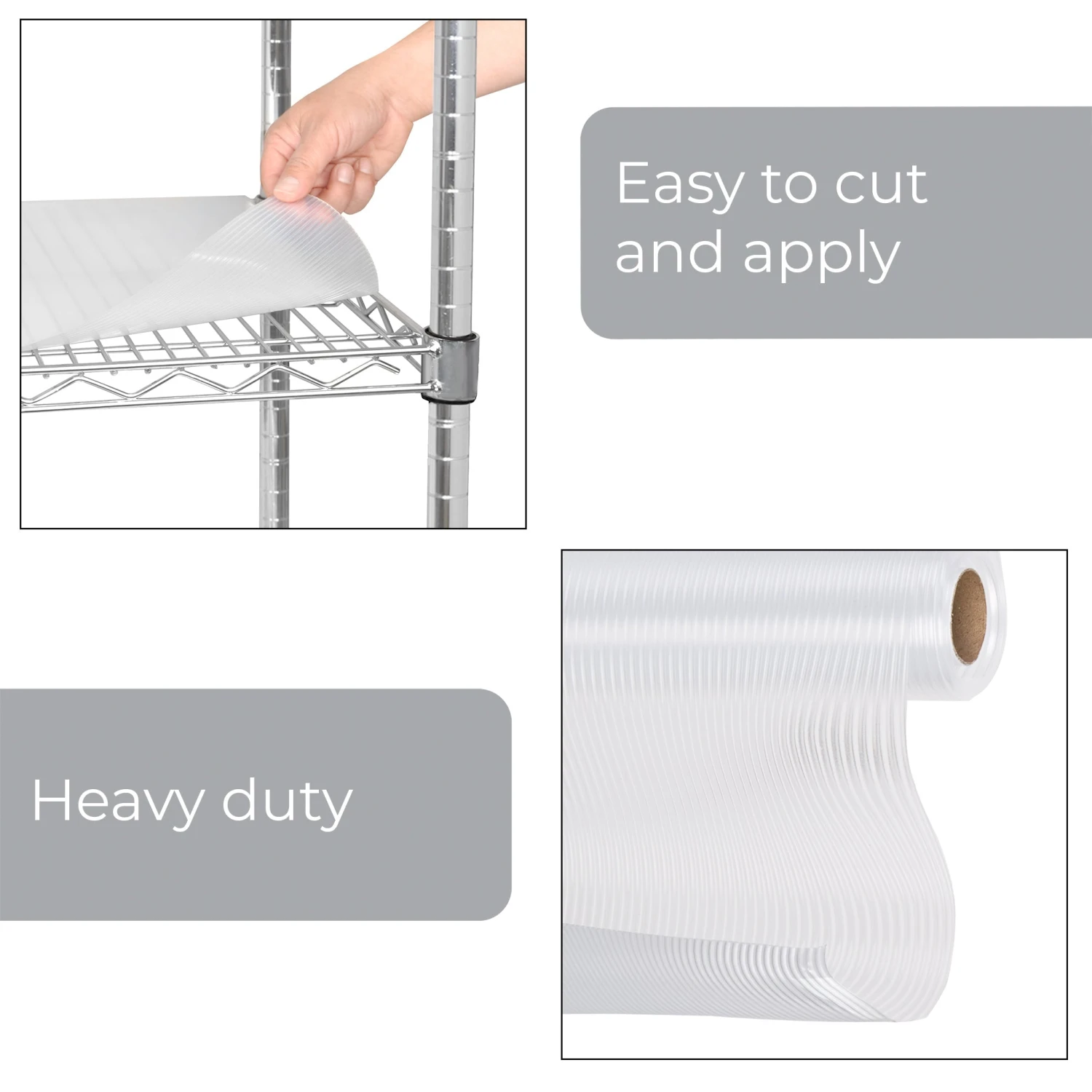 Easy to cut and apply

Heavy duty